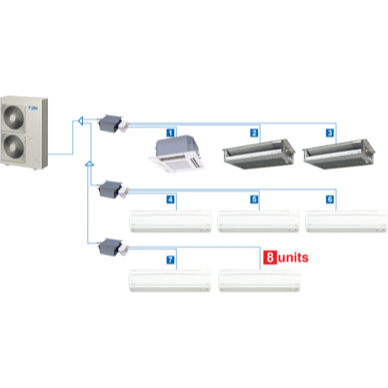 1
2
3
4
5
6
7
8 units